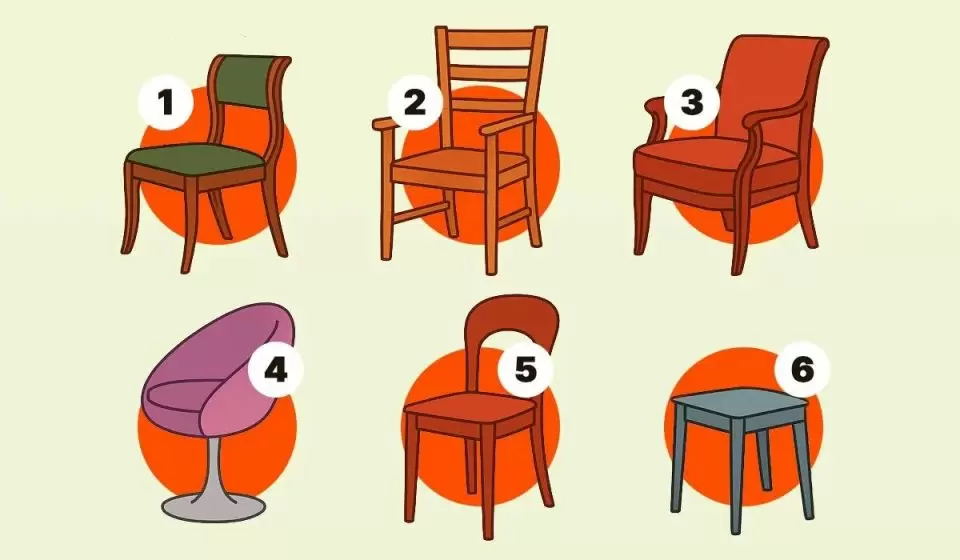 1
2
3
4
5
6